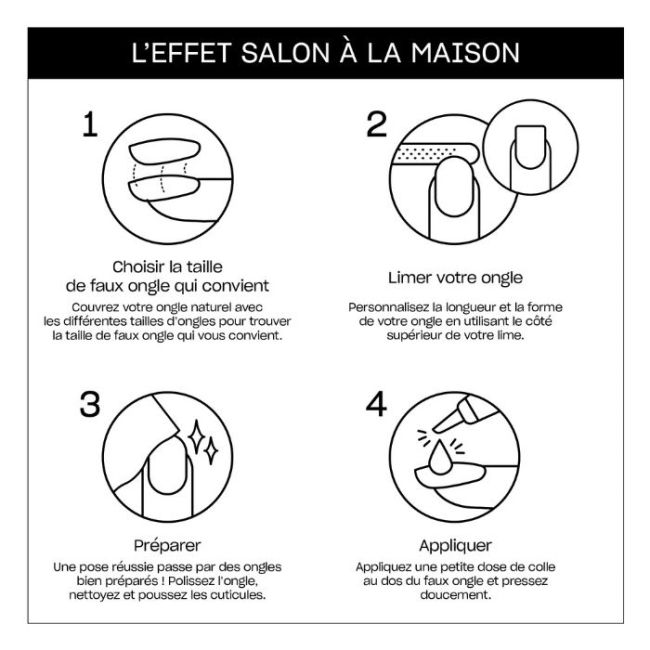 L'EFFET SALON À LA MAISON

1

Choisir la taille de faux ongle qui convient

Couvrez votre ongle naturel avec les différentes tailles d'ongles pour trouver la taille de faux ongle qui vous convient.

2

Limer votre ongle

Personnalisez la longueur et la forme de votre ongle en utilisant le côté supérieur de votre lime.

3

Préparer

Une pose réussie passe par des ongles bien préparés ! Polissez l'ongle, nettoyez et poussez les cuticules.

4

Appliquer

Appliquez une petite dose de colle au dos du faux ongle et pressez doucement.