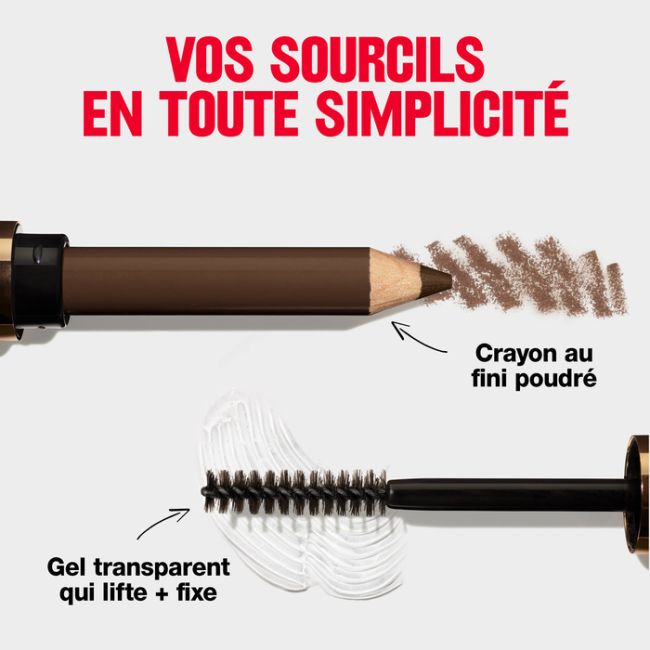 VOS SOURCILS EN TOUTE SIMPLICITÉ

Crayon au fini poudré

Gel transparent qui lifte + fixe