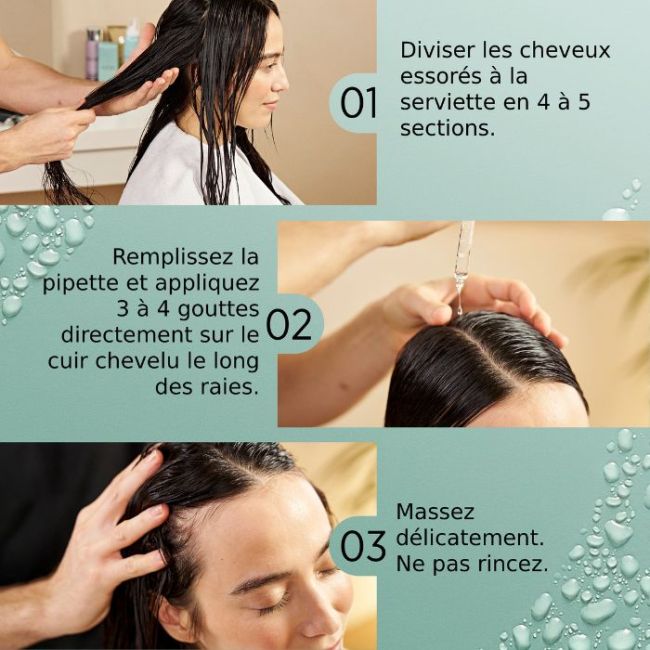 01

Diviser les cheveux essorés à la serviette en 4 à 5 sections.

Remplissez la pipette et appliquez 3 à 4 gouttes directement sur le cuir chevelu le long des raies.

02

03

Massez délicatement. Ne pas rincez.