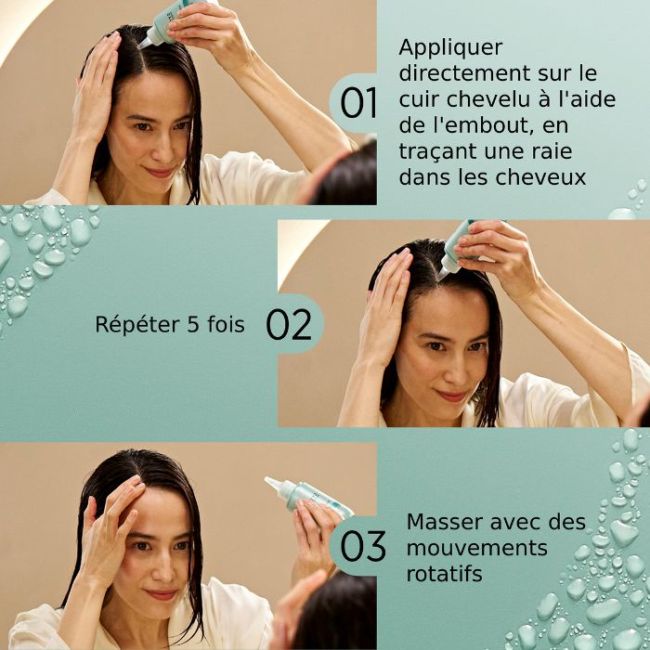 01

Appliquer directement sur le cuir chevelu à l'aide de l'embout, en traçant une raie dans les cheveux

Répéter 5 fois

02

03

Masser avec des mouvements rotatifs