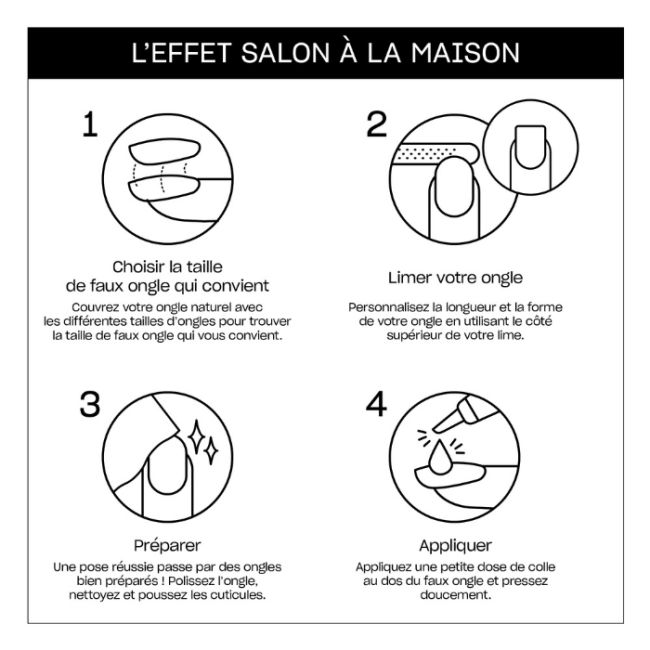 L'EFFET SALON À LA MAISON

1

Choisir la taille de faux ongle qui convient

Couvrez votre ongle naturel avec les différentes tailles d'ongles pour trouver la taille de faux ongle qui vous convient.

2

Limer votre ongle

Personnalisez la longueur et la forme de votre ongle en utilisant le côté supérieur de votre lime.

3

Préparer

Une pose réussie passe par des ongles bien préparés ! Polissez l'ongle, nettoyez et poussez les cuticules.

4

Appliquer

Appliquez une petite dose de colle au dos du faux ongle et pressez doucement.