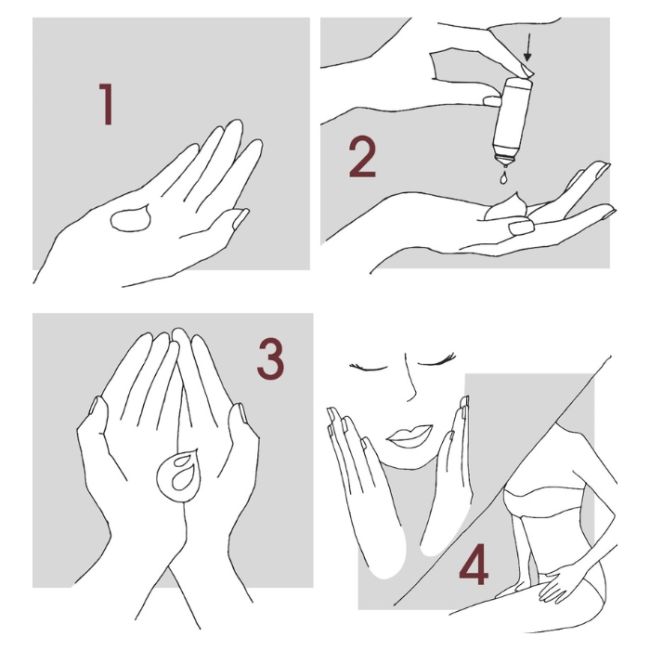 1

2

3

4