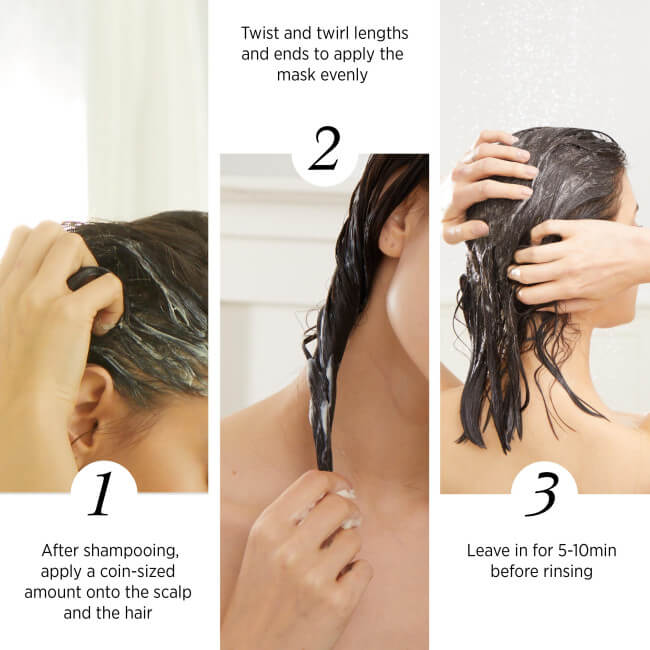 1

After shampooing, apply a coin-sized amount onto the scalp and the hair

Twist and twirl lengths and ends to apply the mask evenly

2

3

Leave in for 5-10min before rinsing