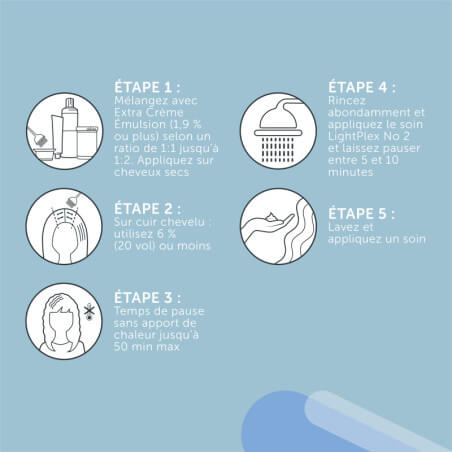 ÉTAPE 1 :
Mélangez avec Extra Crème Émulsion (1,9 % ou plus) selon un ratio de 1:1 jusqu'à 1:2. Appliquez sur cheveux secs

ÉTAPE 2 :
Sur cuir chevelu : utilisez 6 % (20 vol) ou moins

ÉTAPE 3 :
Temps de pause sans apport de chaleur jusqu'à 50 min max

ÉTAPE 4 :
Rincez abondamment et appliquez le soin LightPlex No 2 et laissez pauser entre 5 et 10 minutes

ÉTAPE 5 :
Lavez et appliquez un soin