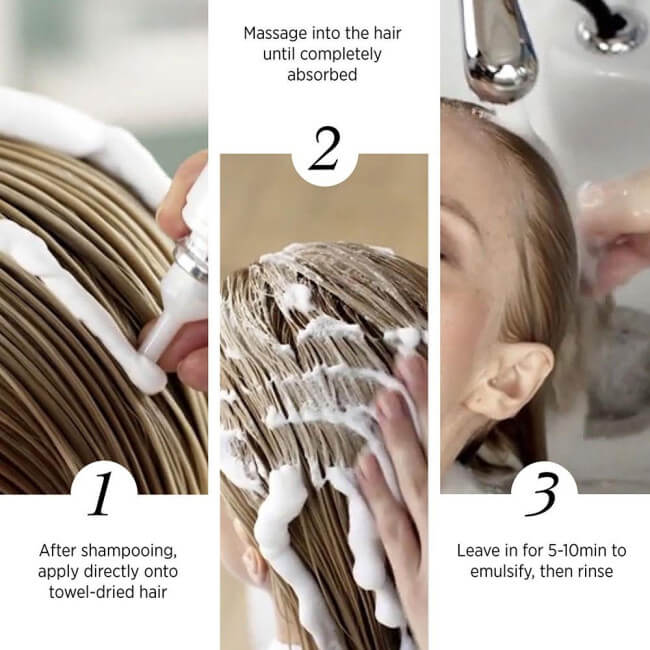 1

After shampooing, apply directly onto towel-dried hair

Massage into the hair until completely absorbed

2

3

Leave in for 5-10min to emulsify, then rinse