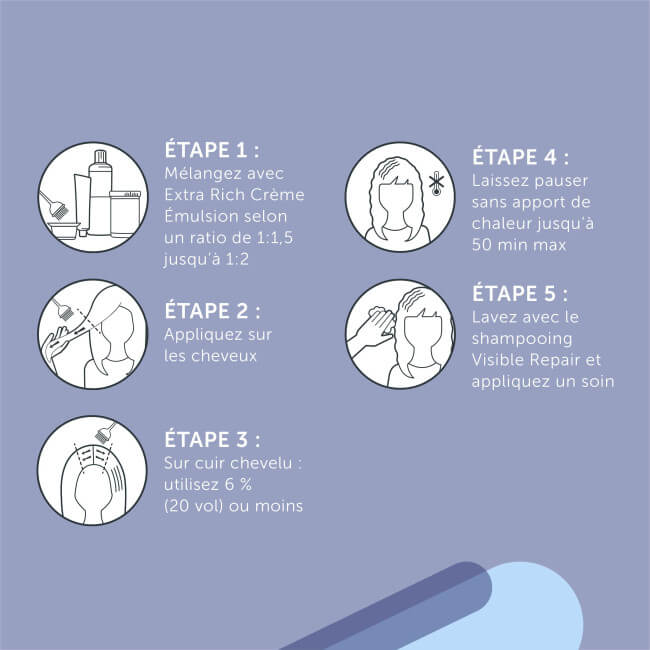 ÉTAPE 1 :
Mélangez avec Extra Rich Crème Émulsion selon un ratio de 1:1,5 jusqu'à 1:2

ÉTAPE 2 :
Appliquez sur les cheveux

ÉTAPE 3 :
Sur cuir chevelu : utilisez 6 % (20 vol) ou moins

ÉTAPE 4 :
Laissez pauser sans apport de chaleur jusqu'à 50 min max

ÉTAPE 5 :
Lavez avec le shampooing Visible Repair et appliquez un soin